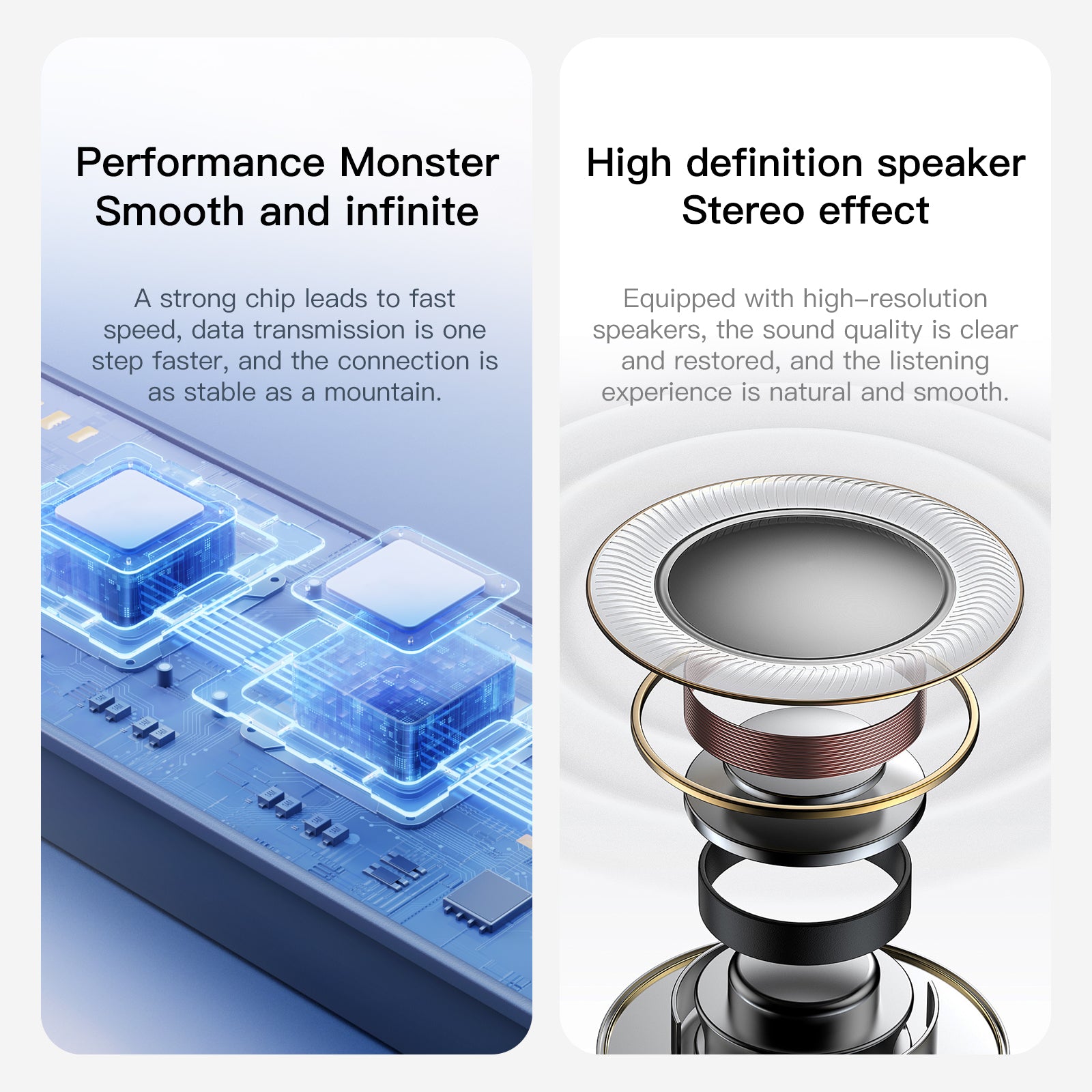 Performance Monster
Smooth and infinite

A strong chip leads to fast speed, data transmission is one step faster, and the connection is as stable as a mountain.

High definition speaker
Stereo effect

Equipped with high-resolution speakers, the sound quality is clear and restored, and the listening experience is natural and smooth.